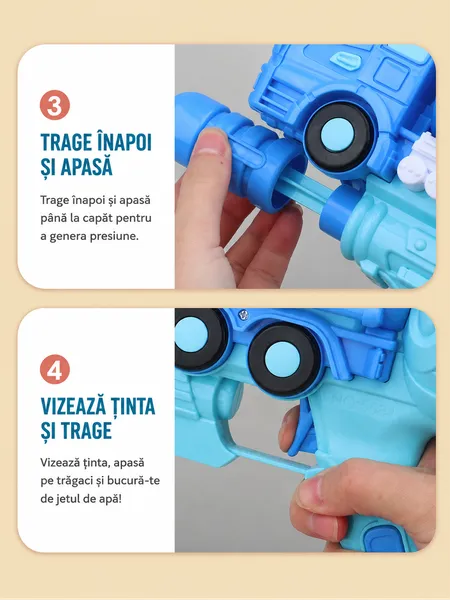 3

TRAGE ÎNAPOI ȘI APASĂ

Trage înapoi și apasă până la capăt pentru a genera presiune.

4

VIZEAZĂ ȚINTA ȘI TRAGE

Vizează ținta, apasă pe trăgaci și bucură-te de jetul de apă!